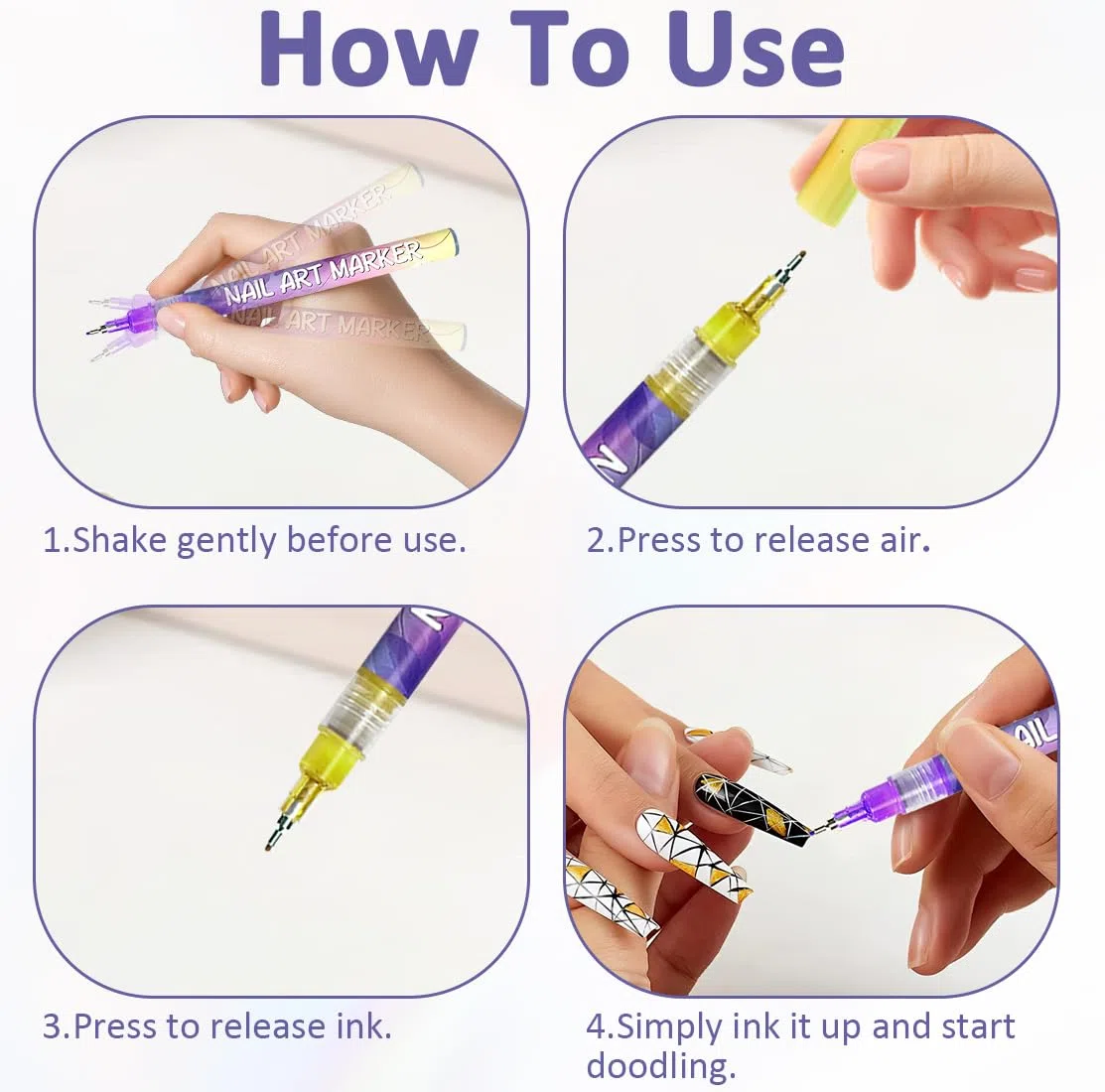 How To Use

NAIL ART MARKER

NAIL ART MARKER

NAIL ART MARKER

1.Shake gently before use.

2.Press to release air.

3.Press to release ink.

NAIL

4.Simply ink it up and start doodling.