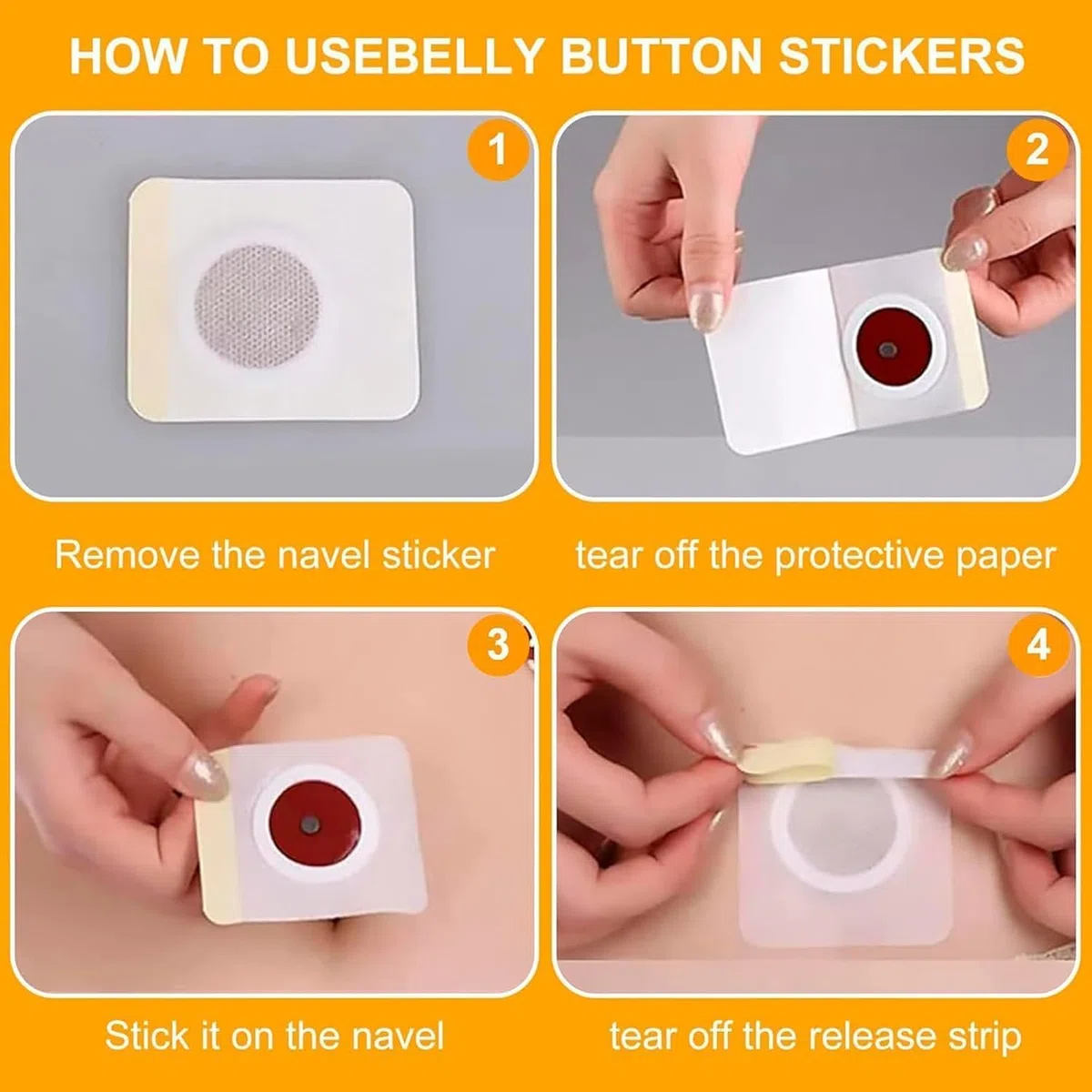 HOW TO USEBELLY BUTTON STICKERS

1

2

Remove the navel sticker

tear off the protective paper

3

4

Stick it on the navel

tear off the release strip