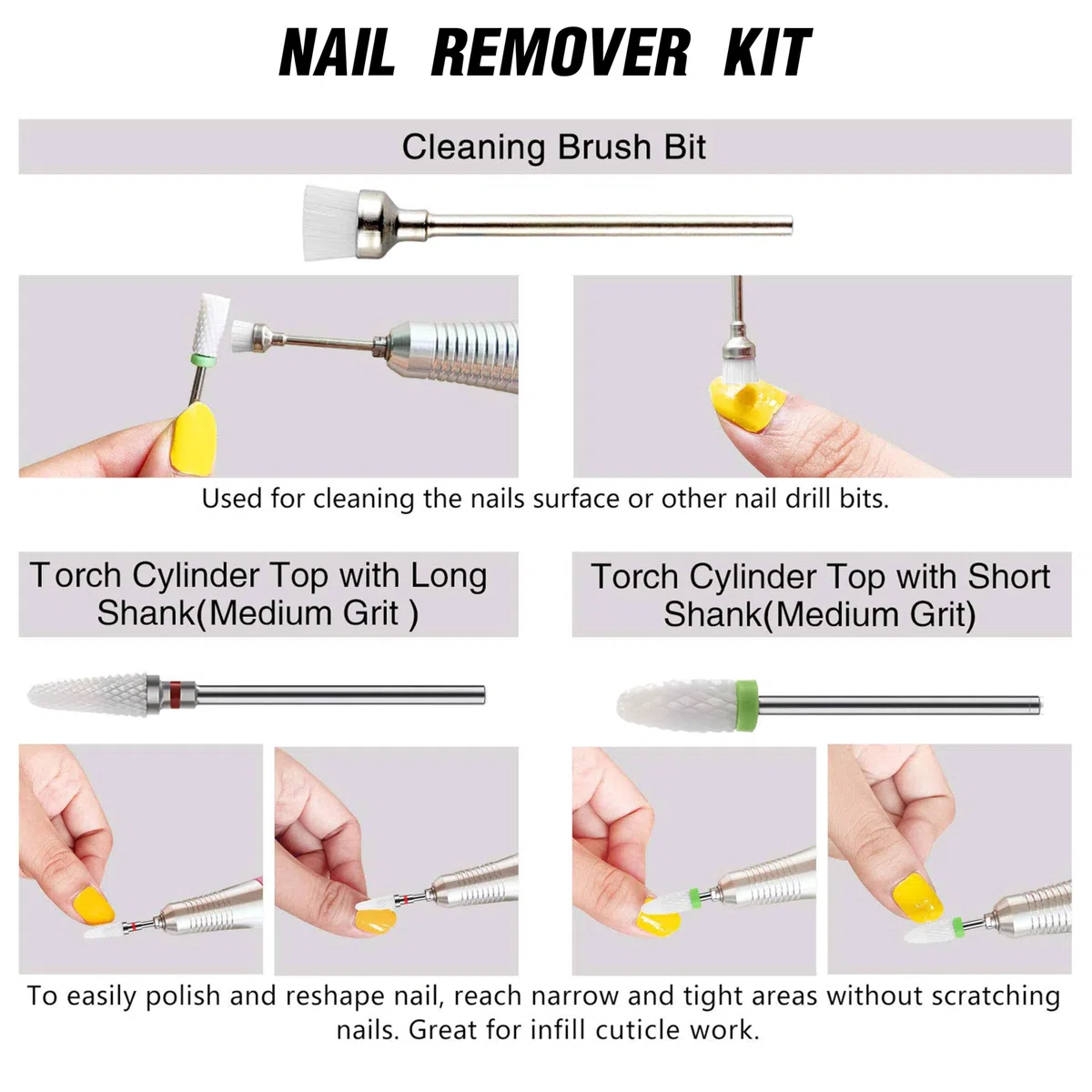 NAIL REMOVER KIT

Cleaning Brush Bit

Used for cleaning the nails surface or other nail drill bits.

Torch Cylinder Top with Long Shank(Medium Grit )

Torch Cylinder Top with Short Shank(Medium Grit)

To easily polish and reshape nail, reach narrow and tight areas without scratching nails. Great for infill cuticle work.