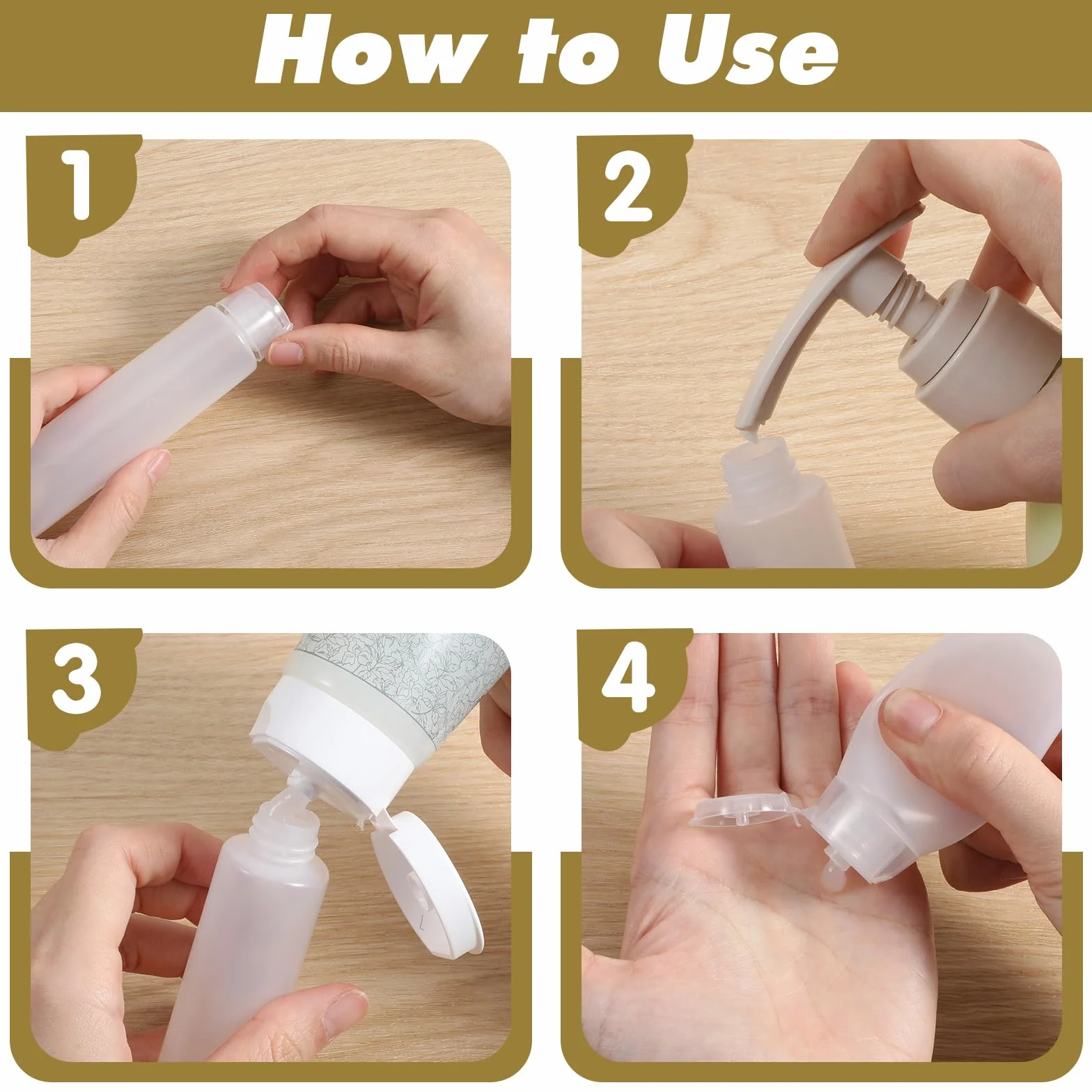 How to Use

1

2

3

4