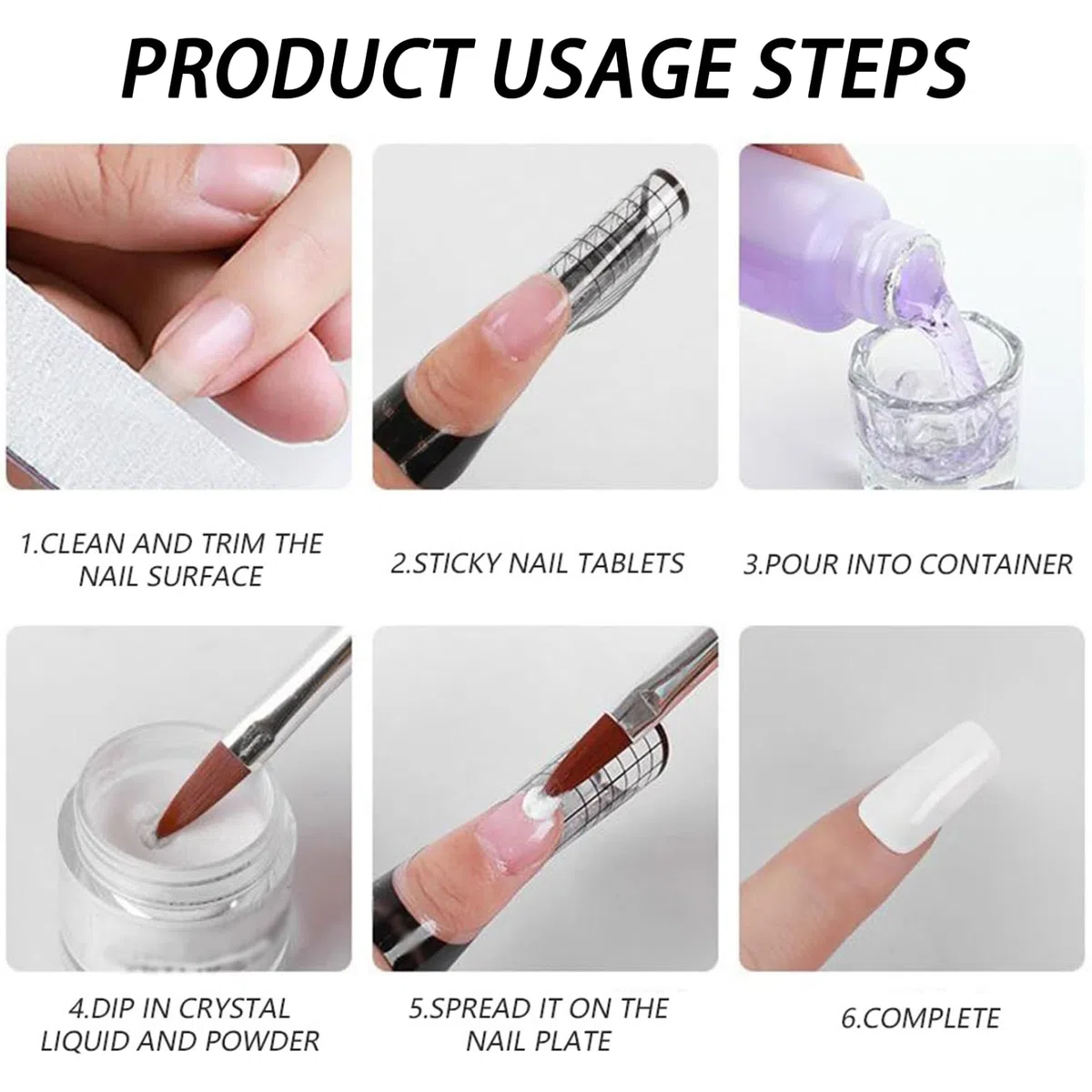 PRODUCT USAGE STEPS

1.CLEAN AND TRIM THE NAIL SURFACE

2.STICKY NAIL TABLETS

3.POUR INTO CONTAINER

4.DIP IN CRYSTAL LIQUID AND POWDER

5.SPREAD IT ON THE NAIL PLATE

6.COMPLETE