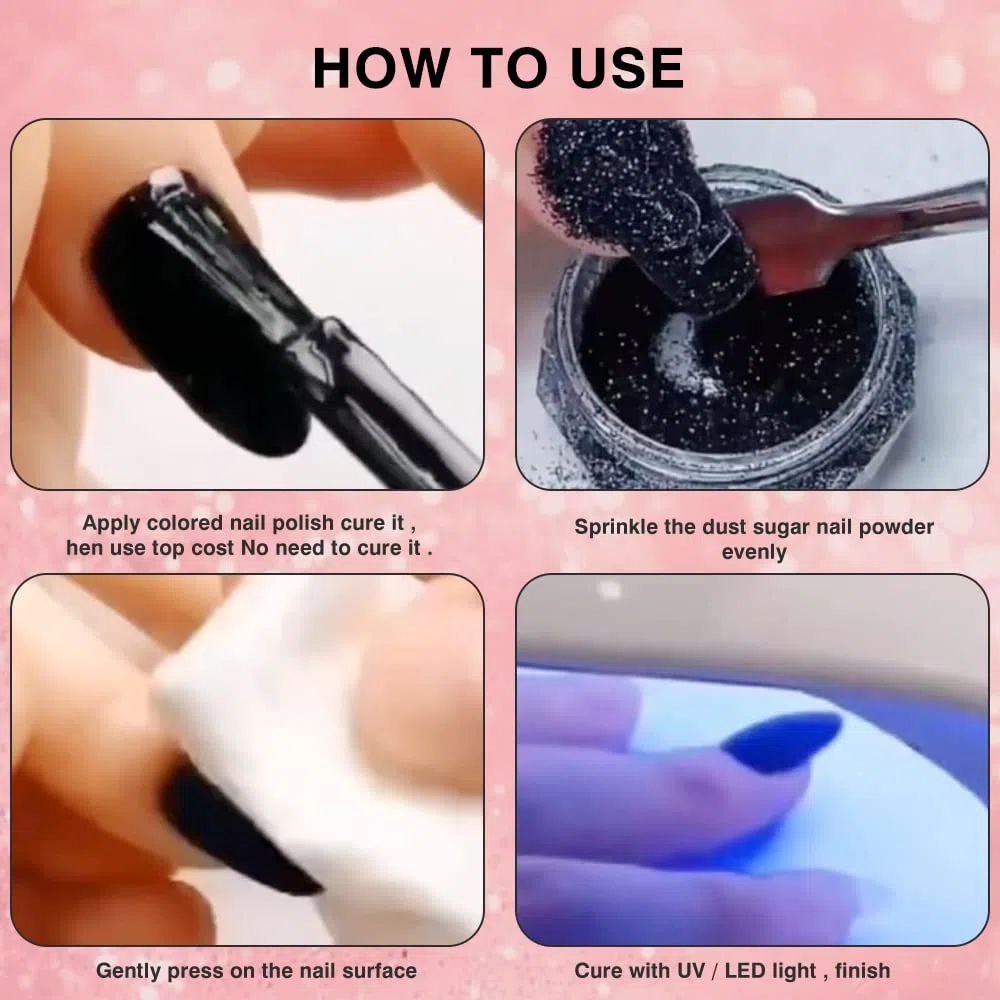 HOW TO USE

Apply colored nail polish cure it , hen use top cost No need to cure it .

Sprinkle the dust sugar nail powder evenly

Gently press on the nail surface

Cure with UV / LED light , finish