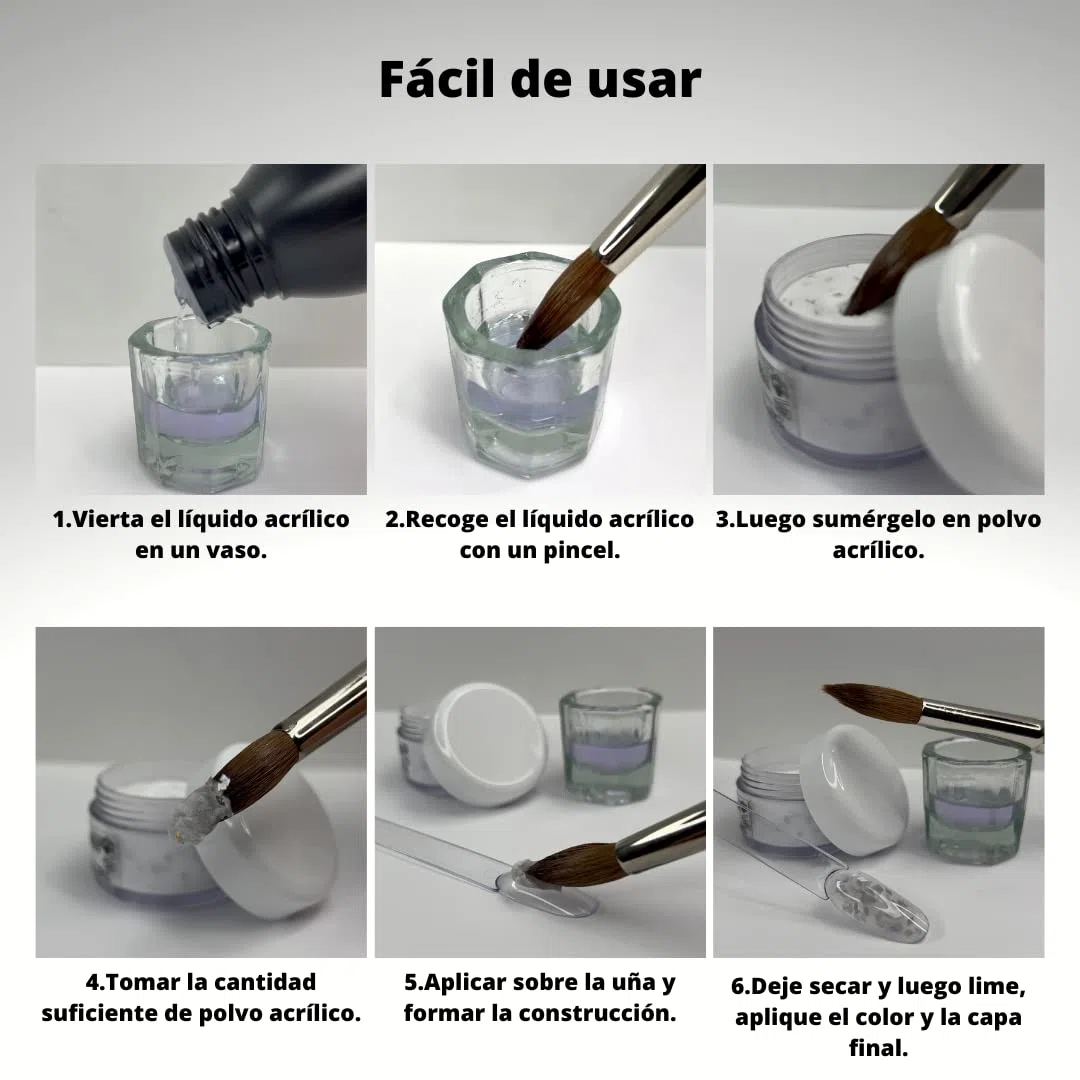 Fácil de usar

1.Vierta el líquido acrílico en un vaso.

2.Recoge el líquido acrílico con un pincel.

3.Luego sumérgelo en polvo acrílico.

4.Tomar la cantidad suficiente de polvo acrílico.

5.Aplicar sobre la uña y formar la construcción.

6.Deje secar y luego lime, aplique el color y la capa final.